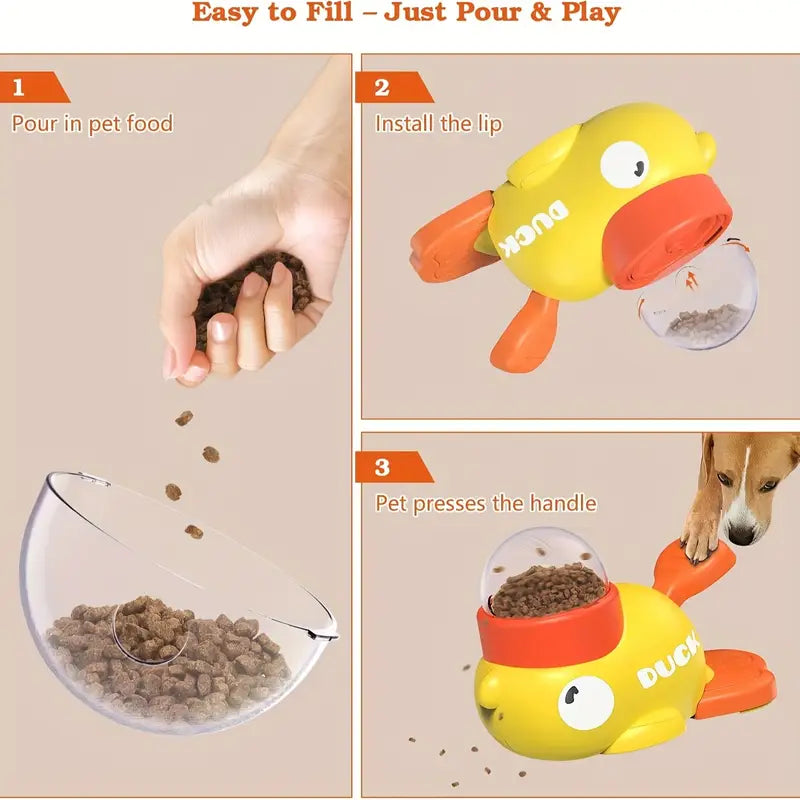 Easy to Fill – Just Pour & Play

1
Pour in pet food

2
Install the lip

DUCK

3
Pet presses the handle

DUCK